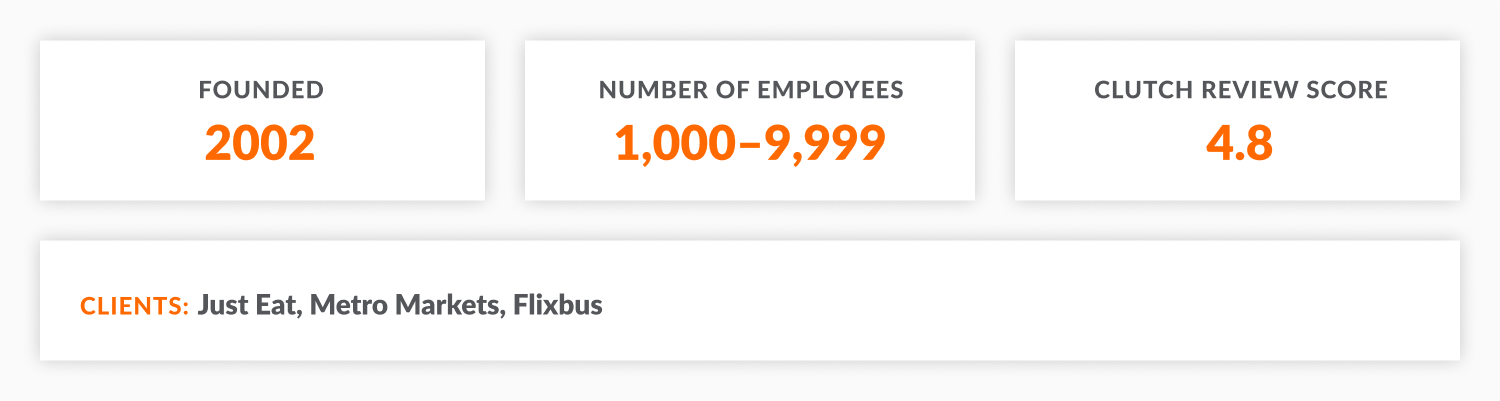 FOUNDED
2002

NUMBER OF EMPLOYEES
1,000–9,999

CLUTCH REVIEW SCORE
4.8

CLIENTS: Just Eat, Metro Markets, Flixbus